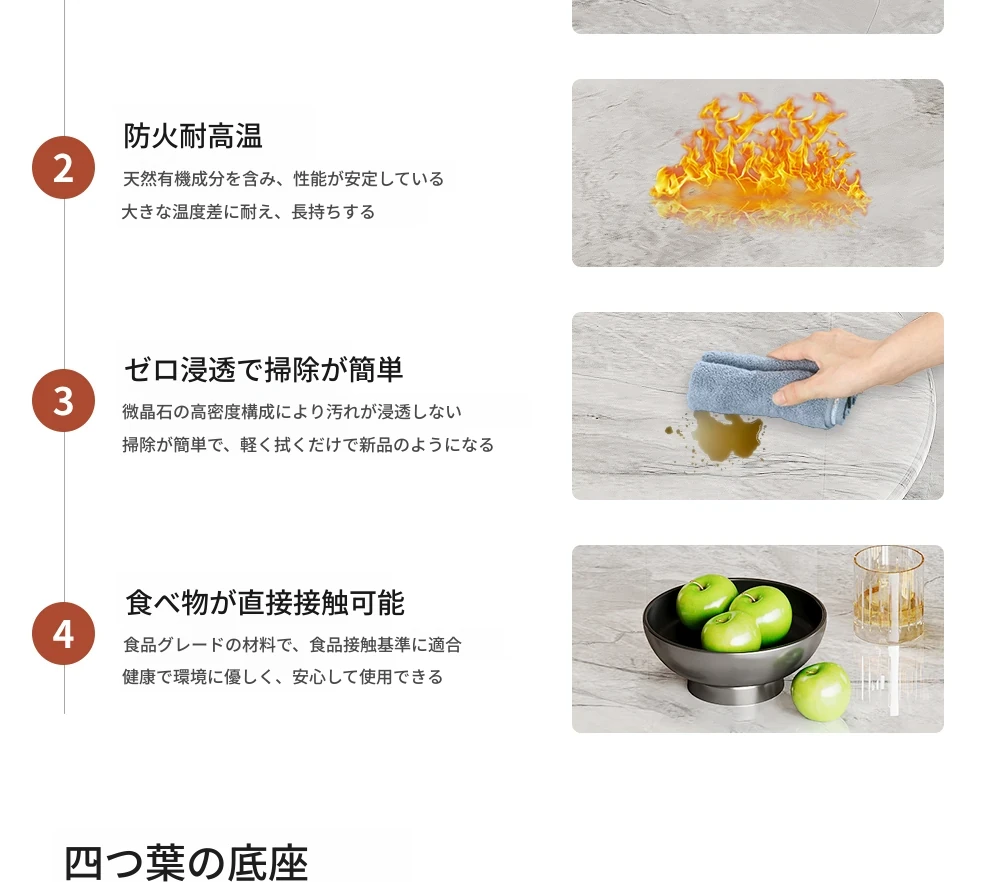 2

防火耐高温

天然有機成分を含み、性能が安定している
大きな温度差に耐え、長持ちする

3

ゼロ浸透で掃除が簡単

微晶石の高密度構成により汚れが浸透しない
掃除が簡単で、軽く拭くだけで新品のようになる

4

食べ物が直接接触可能

食品グレードの材料で、食品接触基準に適合
健康で環境に優しく、安心して使用できる

四つ葉の底座