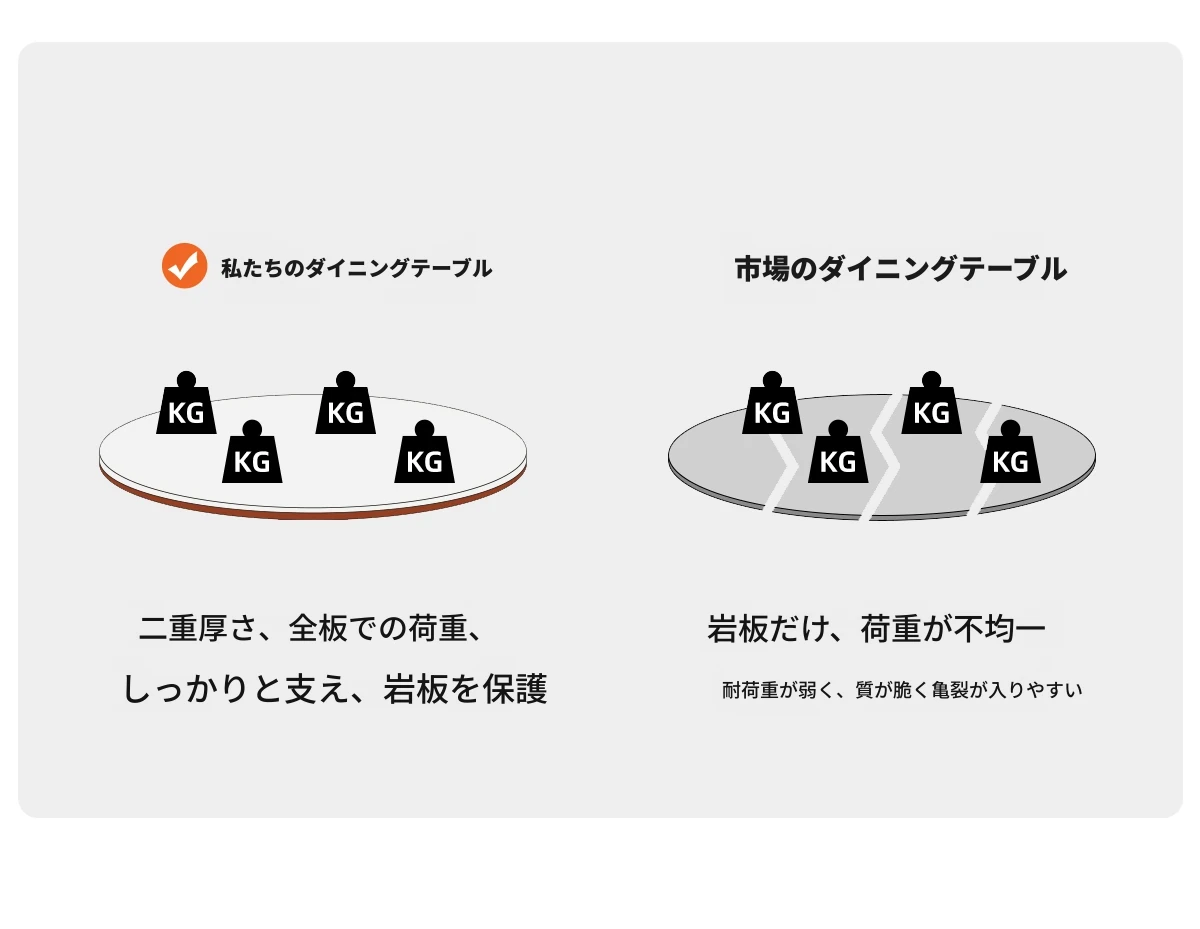 私たちのダイニングテーブル

KG KG KG KG

二重厚さ、全板での荷重、

しっかりと支え、岩板を保護

市場のダイニングテーブル

KG KG KG KG

岩板だけ、荷重が不均一

耐荷重が弱く、質が脆く亀裂が入りやすい