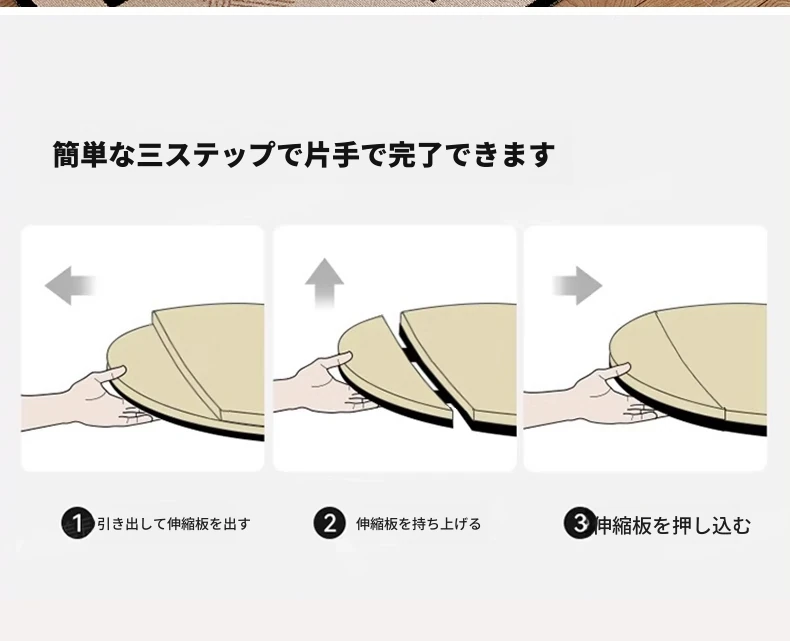 簡単な三ステップで片手で完了できます

1 引き出して伸縮板を出す

2 伸縮板を持ち上げる

3 伸縮板を押し込む