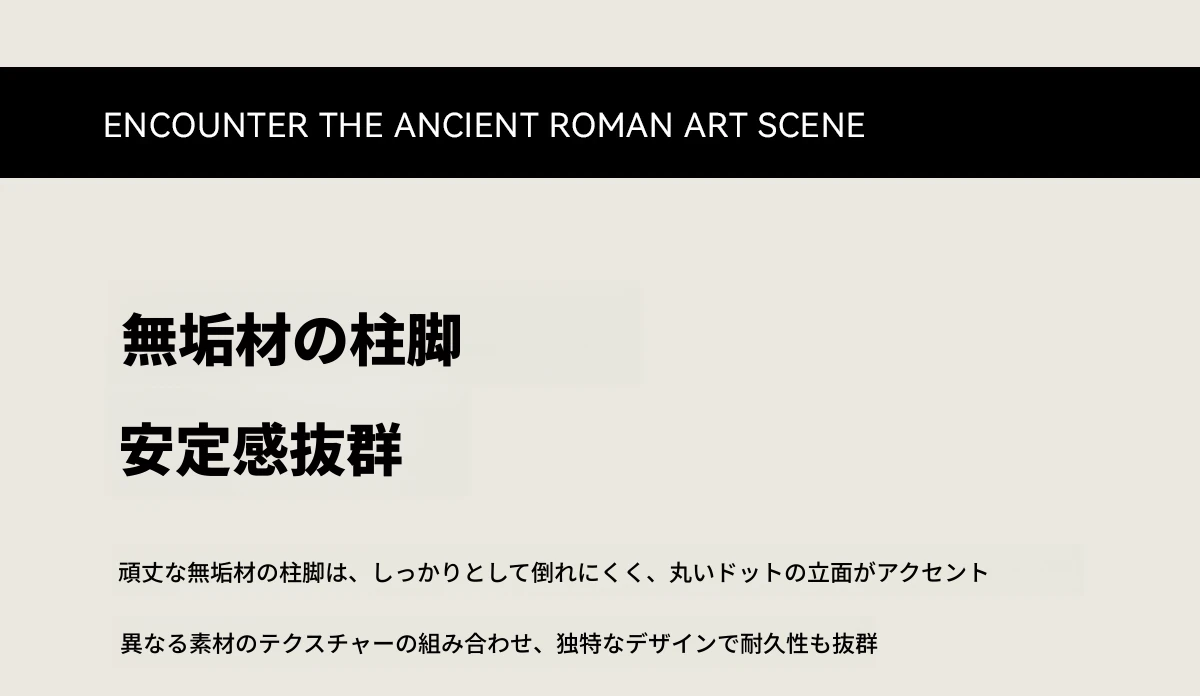 ENCOUNTER THE ANCIENT ROMAN ART SCENE

無垢材の柱脚

安定感抜群

頑丈な無垢材の柱脚は、しっかりとして倒れにくく、丸いドットの立面がアクセント

異なる素材のテクスチャーの組み合わせ、独特なデザインで耐久性も抜群