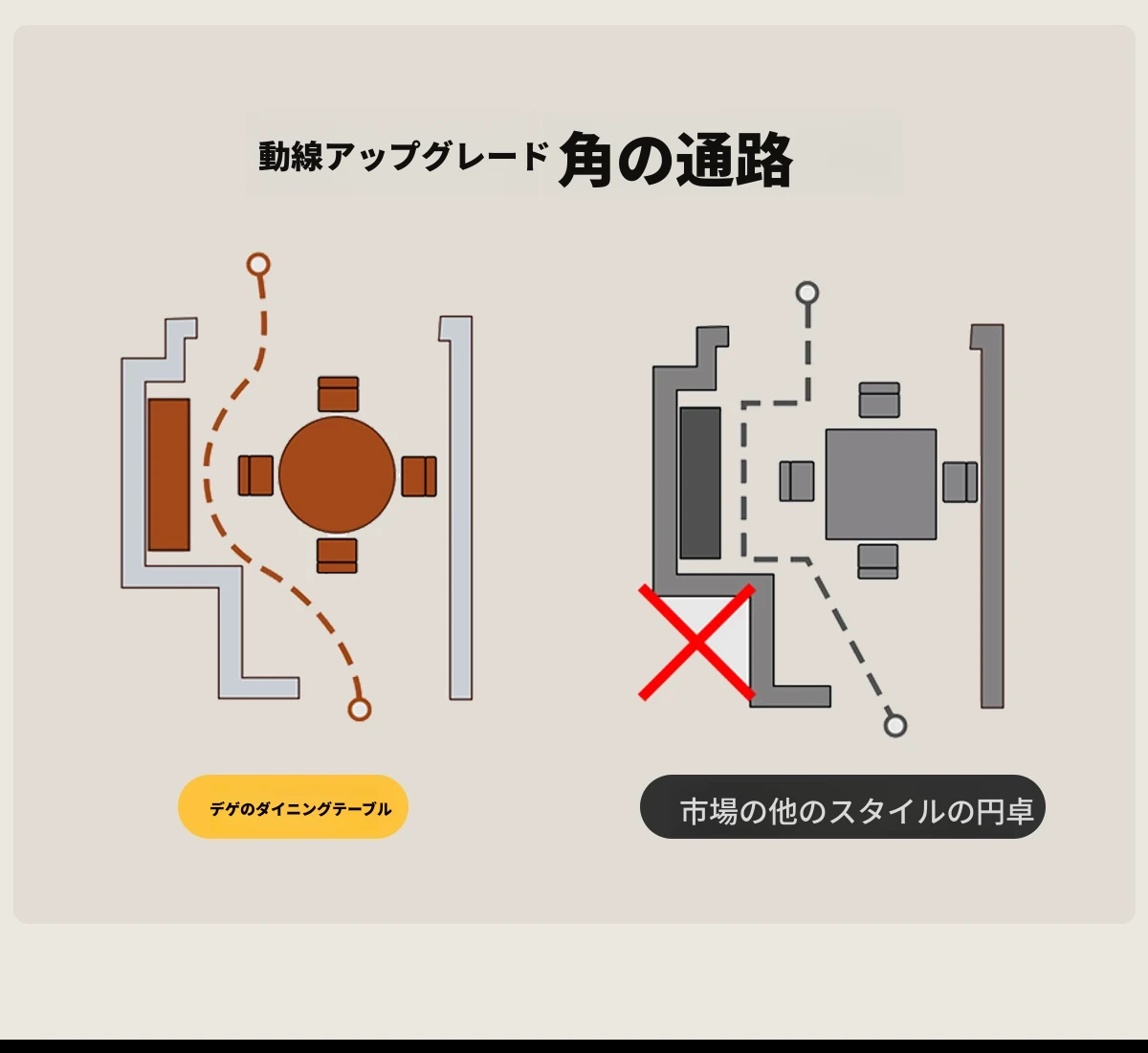 動線アップグレード 角の通路

デゲのダイニングテーブル

市場の他のスタイルの円卓