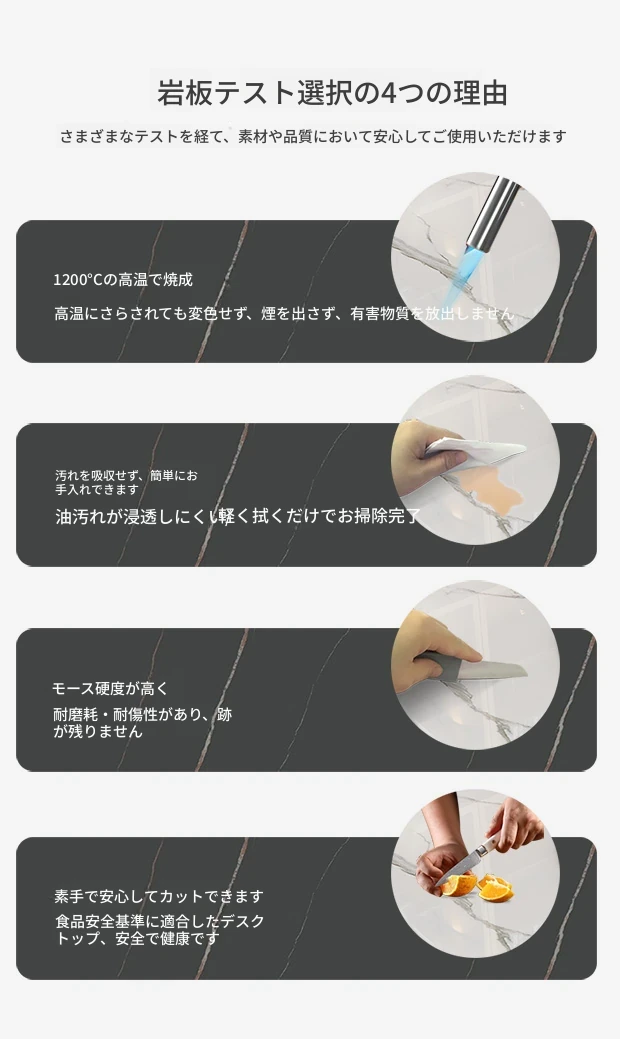 岩板テスト選択の4つの理由

さまざまなテストを経て、素材や品質において安心してご使用いただけます

1200°Cの高温で焼成

高温にさらされても変色せず、煙を出さず、有害物質を放出しません

汚れを吸収せず、簡単にお手入れできます

油汚れが浸透しにくい軽く拭くだけでお掃除完了

モース硬度が高く

耐磨耗・耐傷性があり、跡が残りません

素手で安心してカットできます

食品安全基準に適合したデスクトップ、安全で健康です