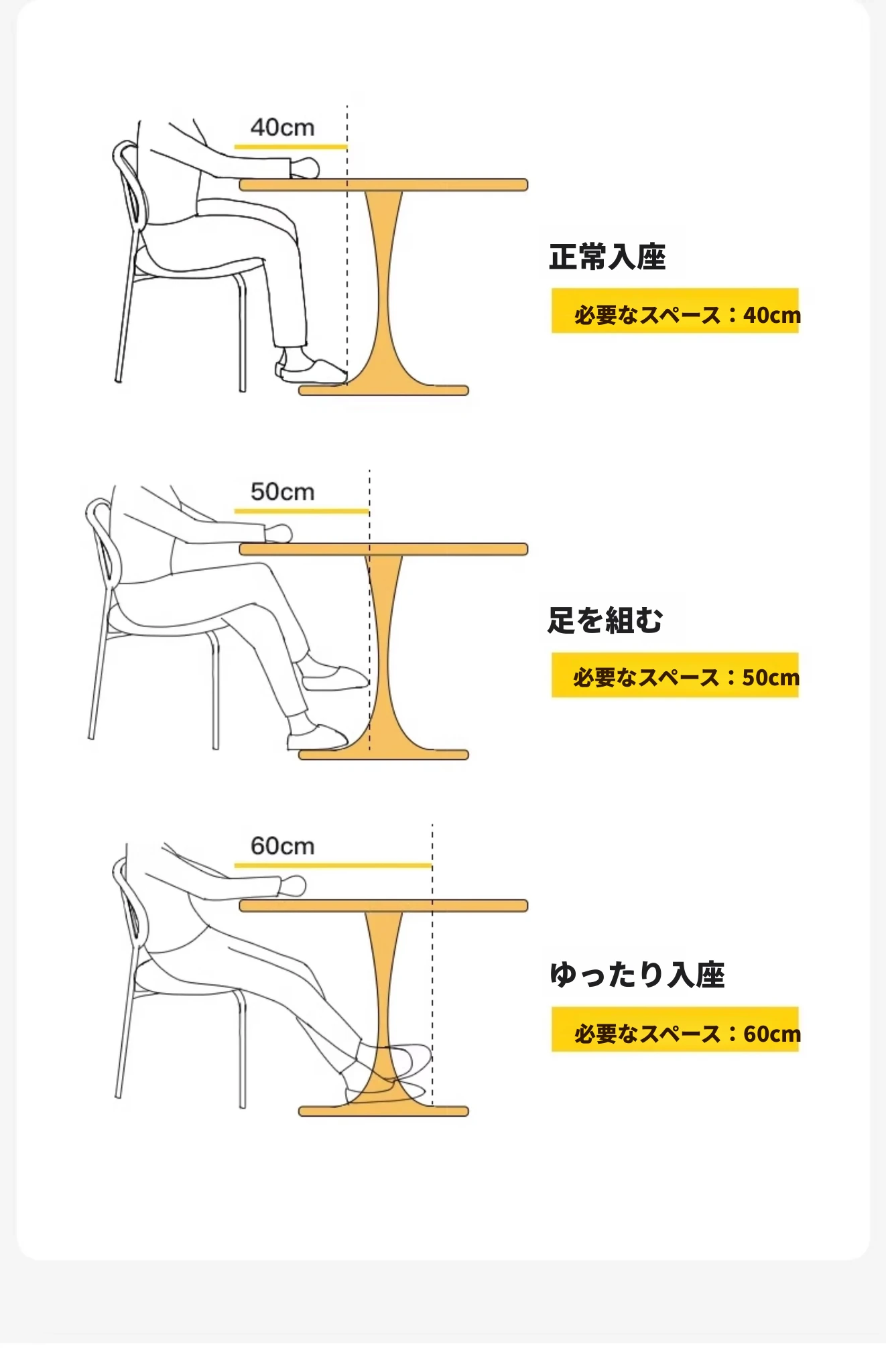 40cm

正常入座

必要なスペース：40cm

50cm

足を組む

必要なスペース：50cm

60cm

ゆったり入座

必要なスペース：60cm