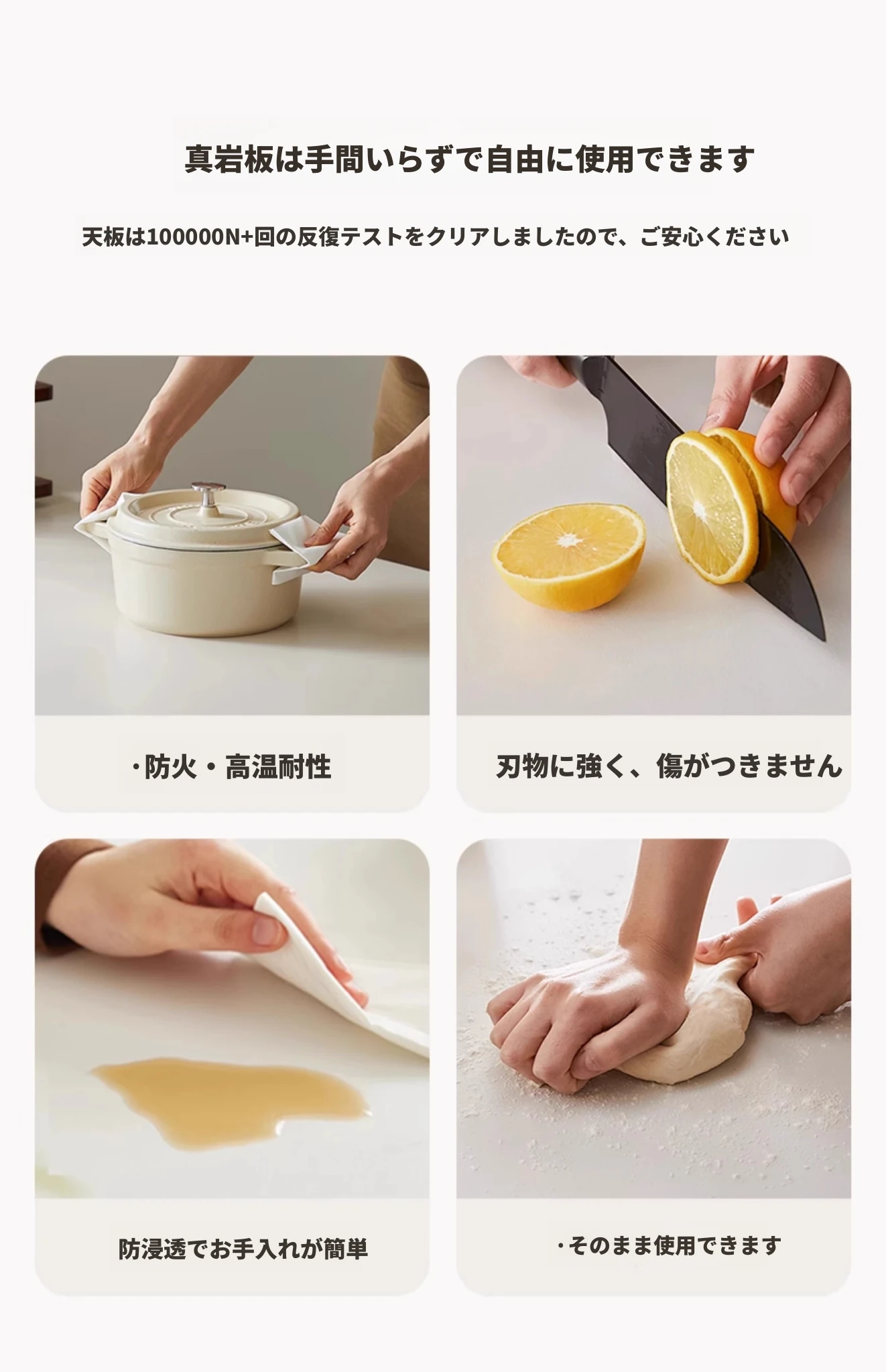 真岩板は手間いらずで自由に使用できます

天板は100000N+回の反復テストをクリアしましたので、ご安心ください

・防火・高温耐性

刃物に強く、傷がつきません

防浸透でお手入れが簡単

・そのまま使用できます