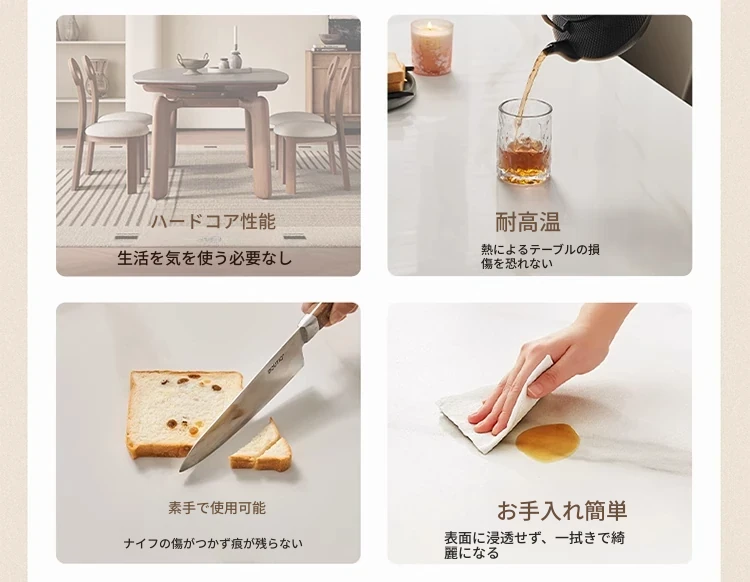 ハードコア性能

生活を気を使う必要なし

耐高温

熱によるテーブルの損傷を恐れない

素手で使用可能

ナイフの傷がつかず痕が残らない

お手入れ簡単

表面に浸透せず、一拭きで綺麗になる