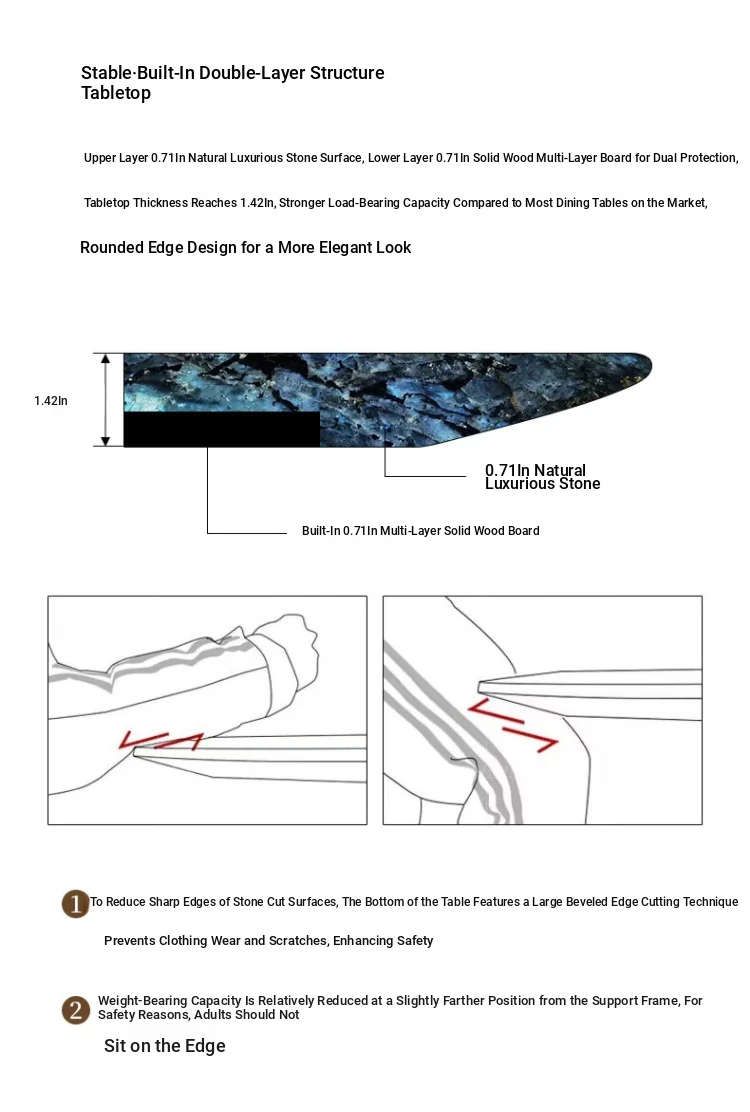 Stable·Built-In Double-Layer Structure Tabletop

Upper Layer 0.71In Natural Luxurious Stone Surface, Lower Layer 0.71In Solid Wood Multi-Layer Board for Dual Protection,

Tabletop Thickness Reaches 1.42In, Stronger Load-Bearing Capacity Compared to Most Dining Tables on the Market,

Rounded Edge Design for a More Elegant Look

1.42In

0.71In Natural Luxurious Stone

Built-In 0.71In Multi-Layer Solid Wood Board

1 To Reduce Sharp Edges of Stone Cut Surfaces, The Bottom of the Table Features a Large Beveled Edge Cutting Technique

Prevents Clothing Wear and Scratches, Enhancing Safety

2 Weight-Bearing Capacity Is Relatively Reduced at a Slightly Farther Position from the Support Frame, For Safety Reasons, Adults Should Not

Sit on the Edge