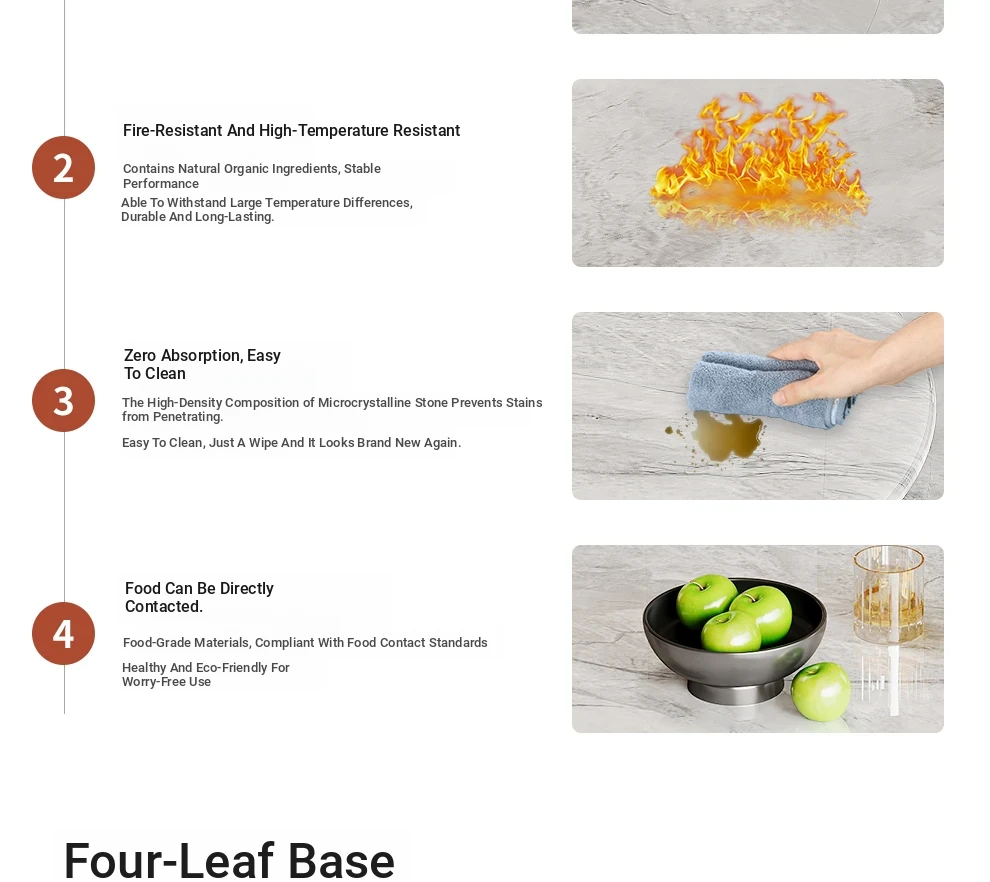 2

Fire-Resistant And High-Temperature Resistant

Contains Natural Organic Ingredients, Stable Performance

Able To Withstand Large Temperature Differences, Durable And Long-Lasting.

3

Zero Absorption, Easy To Clean

The High-Density Composition of Microcrystalline Stone Prevents Stains from Penetrating.

Easy To Clean, Just A Wipe And It Looks Brand New Again.

4

Food Can Be Directly Contacted.

Food-Grade Materials, Compliant With Food Contact Standards

Healthy And Eco-Friendly For Worry-Free Use

Four-Leaf Base