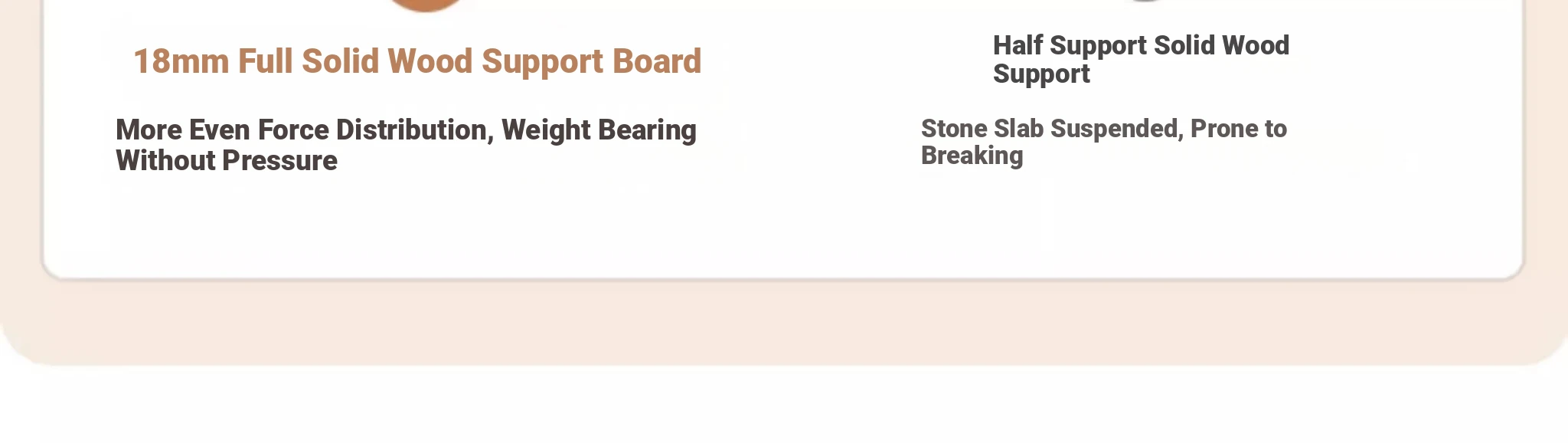 18mm Full Solid Wood Support Board

More Even Force Distribution, Weight Bearing Without Pressure

Half Support Solid Wood Support

Stone Slab Suspended, Prone to Breaking