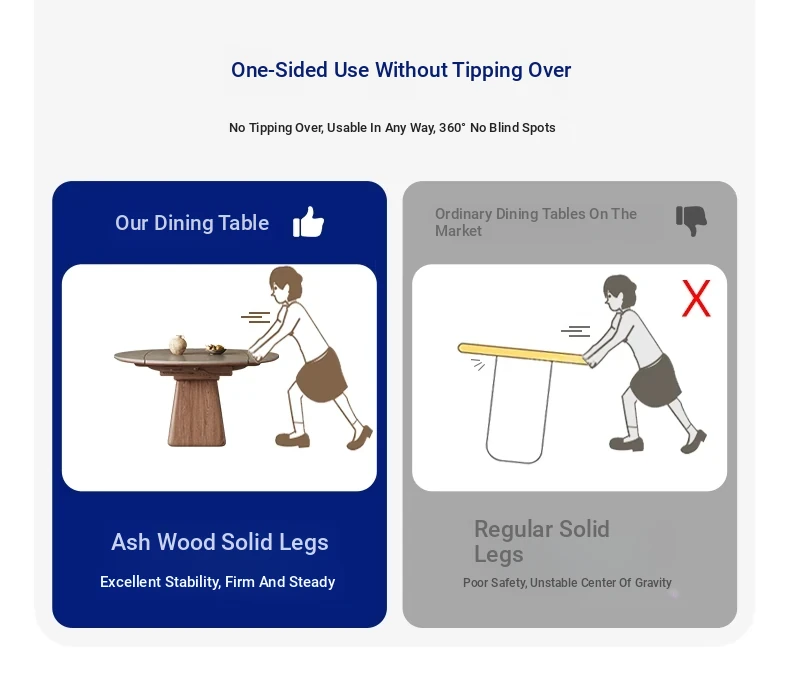 One-Sided Use Without Tipping Over

No Tipping Over, Usable In Any Way, 360° No Blind Spots

Our Dining Table

Ash Wood Solid Legs

Excellent Stability, Firm And Steady

Ordinary Dining Tables On The Market

X

Regular Solid Legs

Poor Safety, Unstable Center Of Gravity