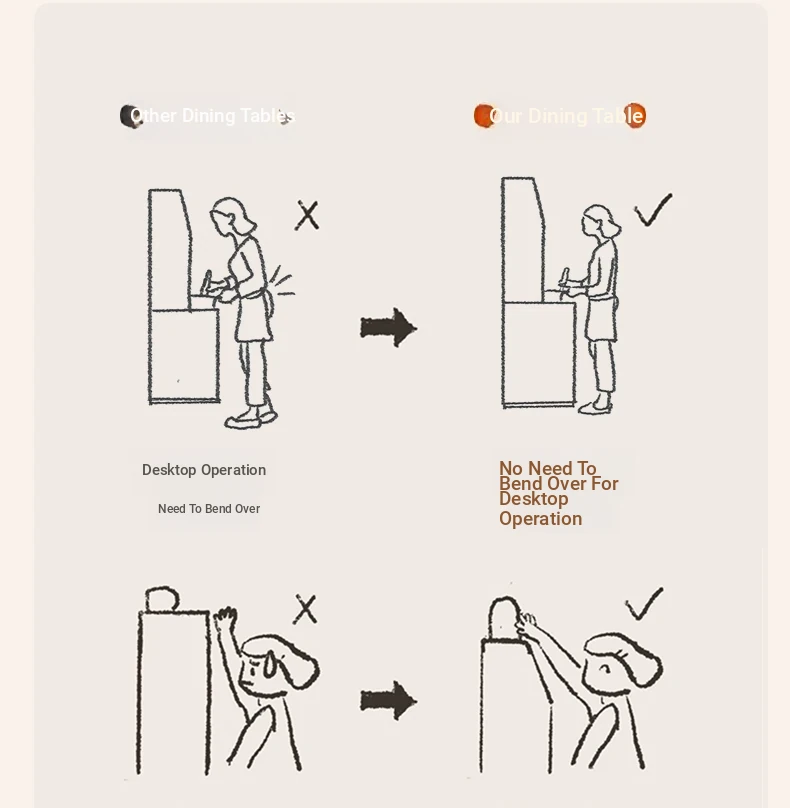 Other Dining Tables

Our Dining Table

Desktop Operation

Need To Bend Over

No Need To Bend Over For Desktop Operation