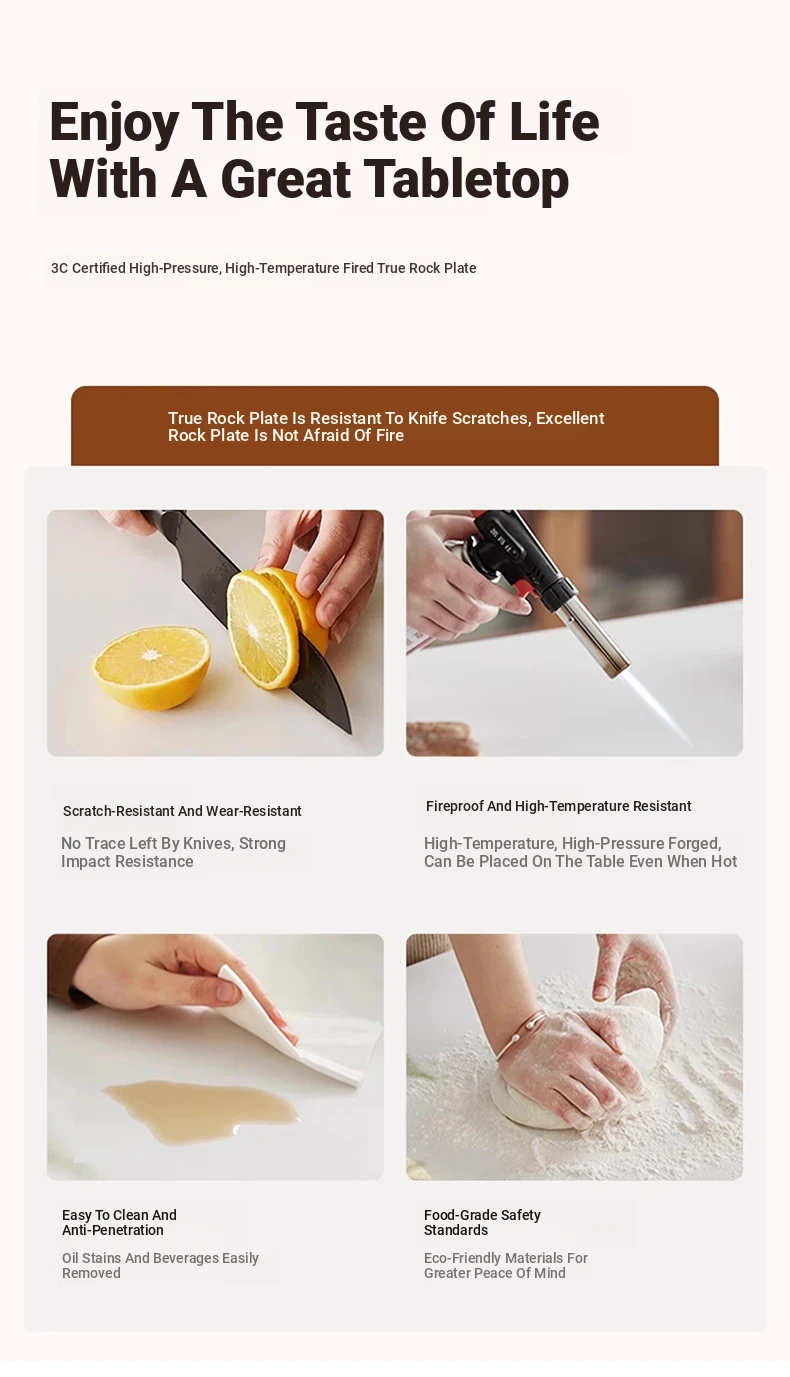 Enjoy The Taste Of Life With A Great Tabletop

3C Certified High-Pressure, High-Temperature Fired True Rock Plate

True Rock Plate Is Resistant To Knife Scratches, Excellent Rock Plate Is Not Afraid Of Fire

Scratch-Resistant And Wear-Resistant

No Trace Left By Knives, Strong Impact Resistance

Fireproof And High-Temperature Resistant

High-Temperature, High-Pressure Forged, Can Be Placed On The Table Even When Hot

Easy To Clean And Anti-Penetration

Oil Stains And Beverages Easily Removed

Food-Grade Safety Standards

Eco-Friendly Materials For Greater Peace Of Mind