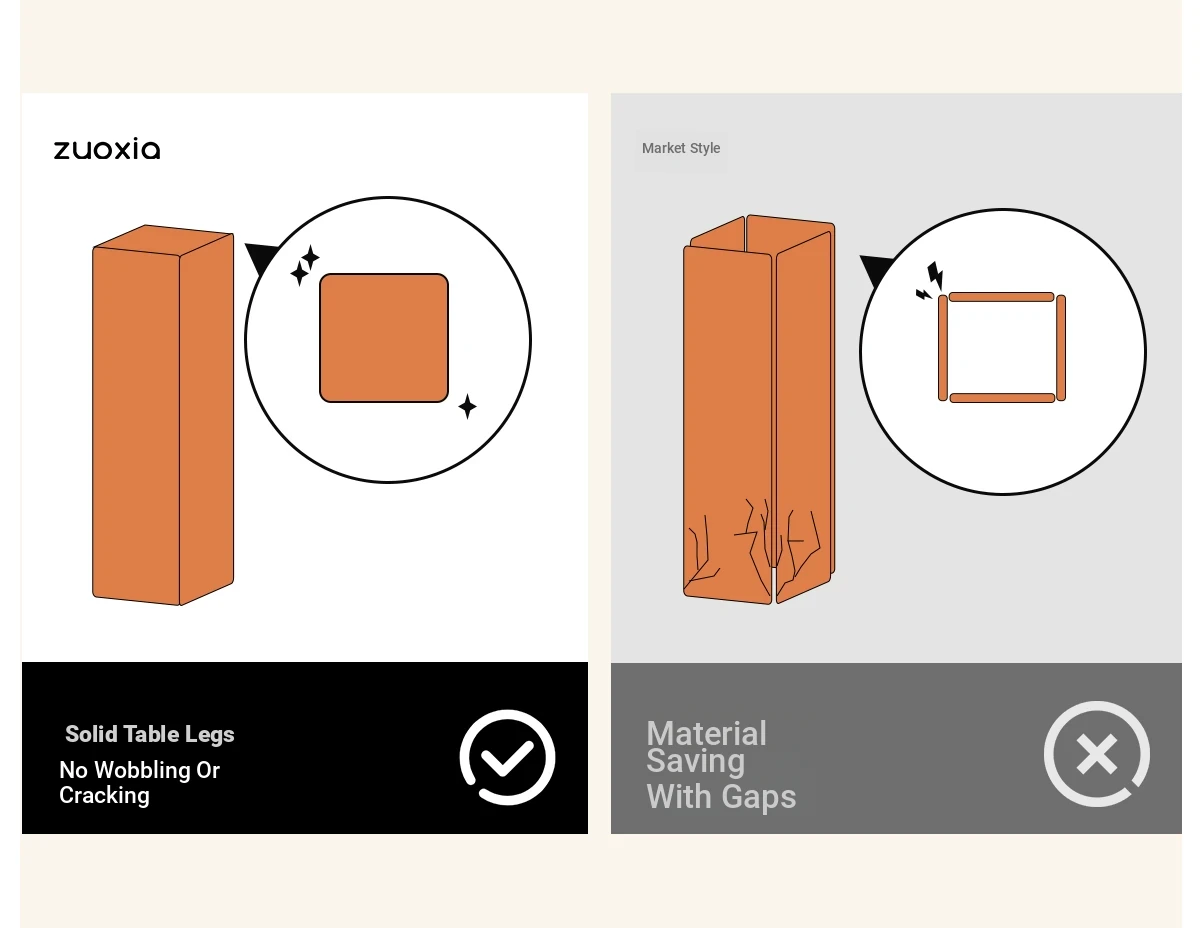 zuoxia

Solid Table Legs

No Wobbling Or Cracking

Market Style

Material Saving With Gaps