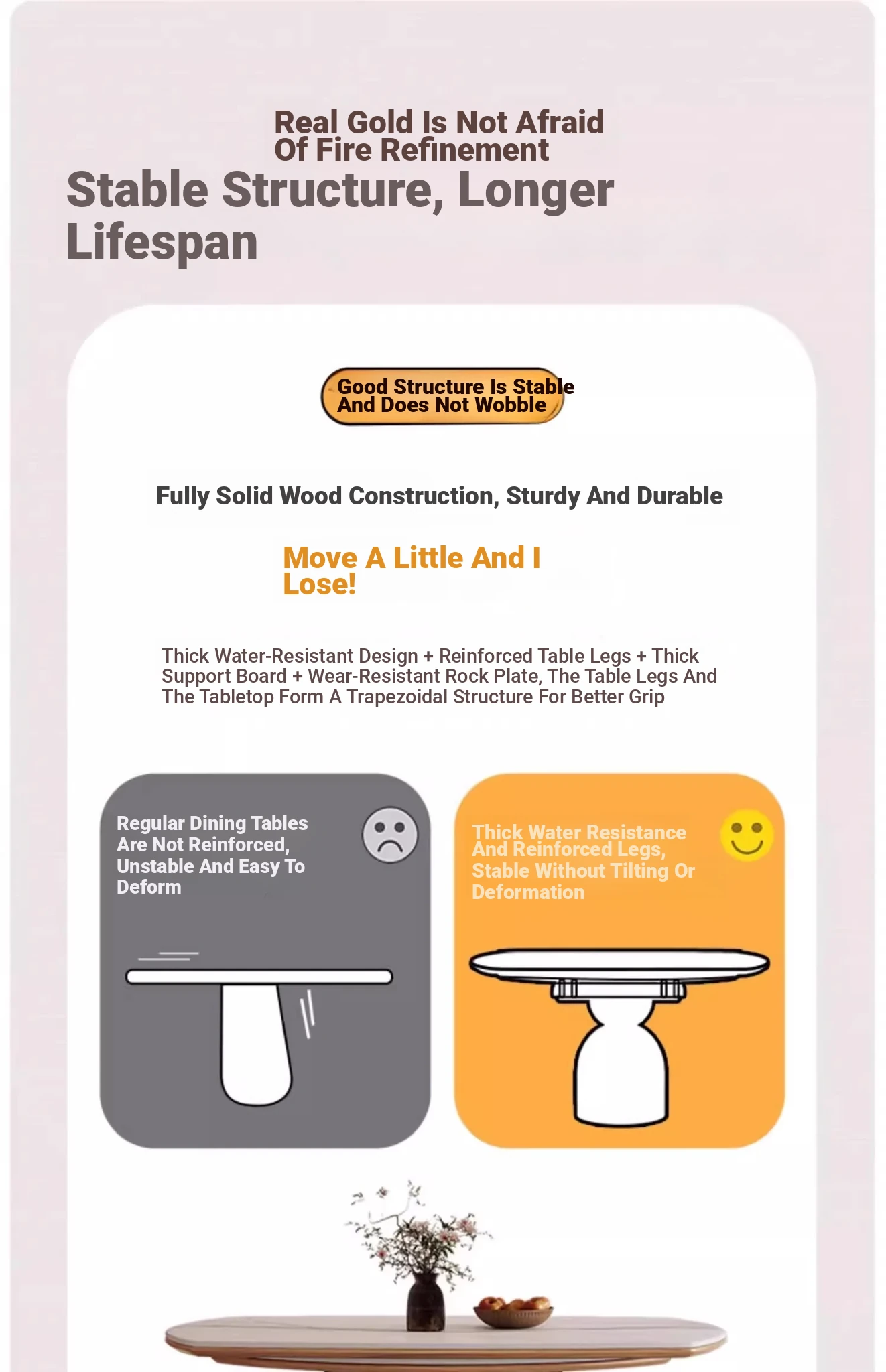 Real Gold Is Not Afraid Of Fire Refinement

Stable Structure, Longer Lifespan

Good Structure Is Stable And Does Not Wobble

Fully Solid Wood Construction, Sturdy And Durable

Move A Little And I Lose!

Thick Water-Resistant Design + Reinforced Table Legs + Thick Support Board + Wear-Resistant Rock Plate, The Table Legs And The Tabletop Form A Trapezoidal Structure For Better Grip

Regular Dining Tables Are Not Reinforced, Unstable And Easy To Deform

Thick Water Resistance And Reinforced Legs, Stable Without Tilting Or Deformation