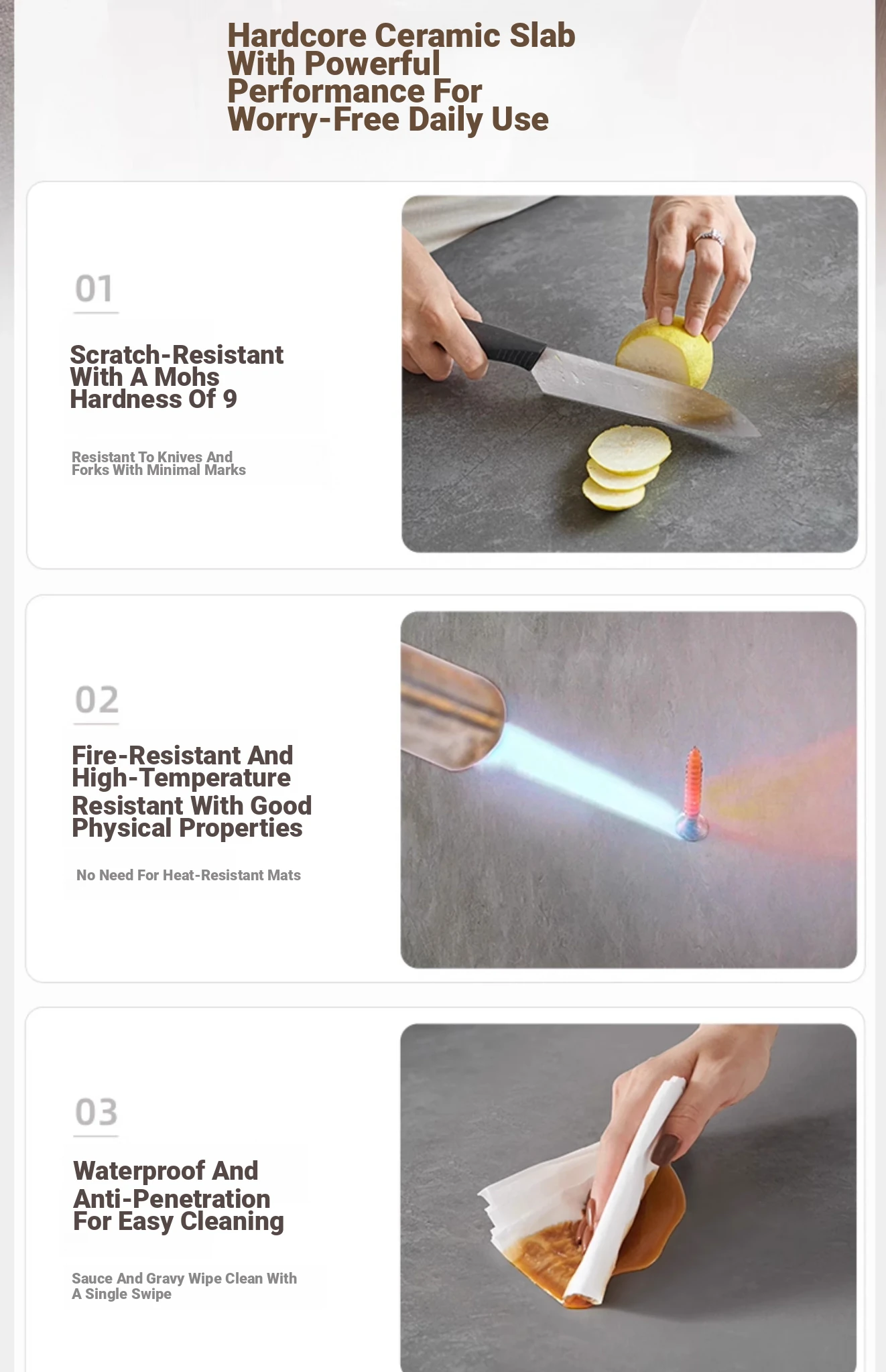 Hardcore Ceramic Slab With Powerful Performance For Worry-Free Daily Use

01

Scratch-Resistant With A Mohs Hardness Of 9

Resistant To Knives And Forks With Minimal Marks

02

Fire-Resistant And High-Temperature Resistant With Good Physical Properties

No Need For Heat-Resistant Mats

03

Waterproof And Anti-Penetration For Easy Cleaning

Sauce And Gravy Wipe Clean With A Single Swipe