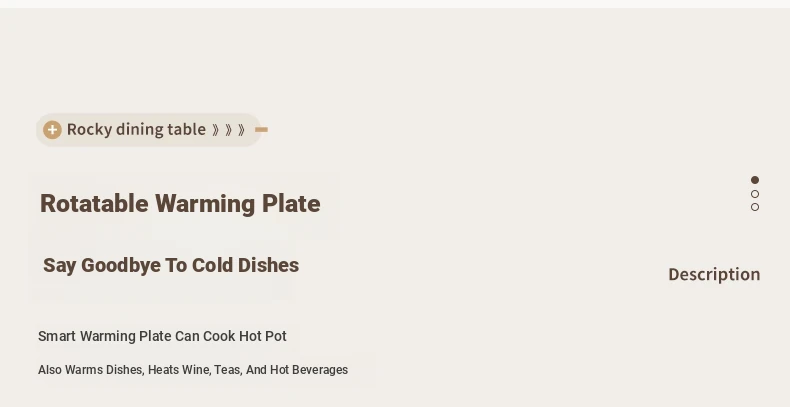 Rocky dining table 》》》

Rotatable Warming Plate

Say Goodbye To Cold Dishes

Description

Smart Warming Plate Can Cook Hot Pot

Also Warms Dishes, Heats Wine, Teas, And Hot Beverages