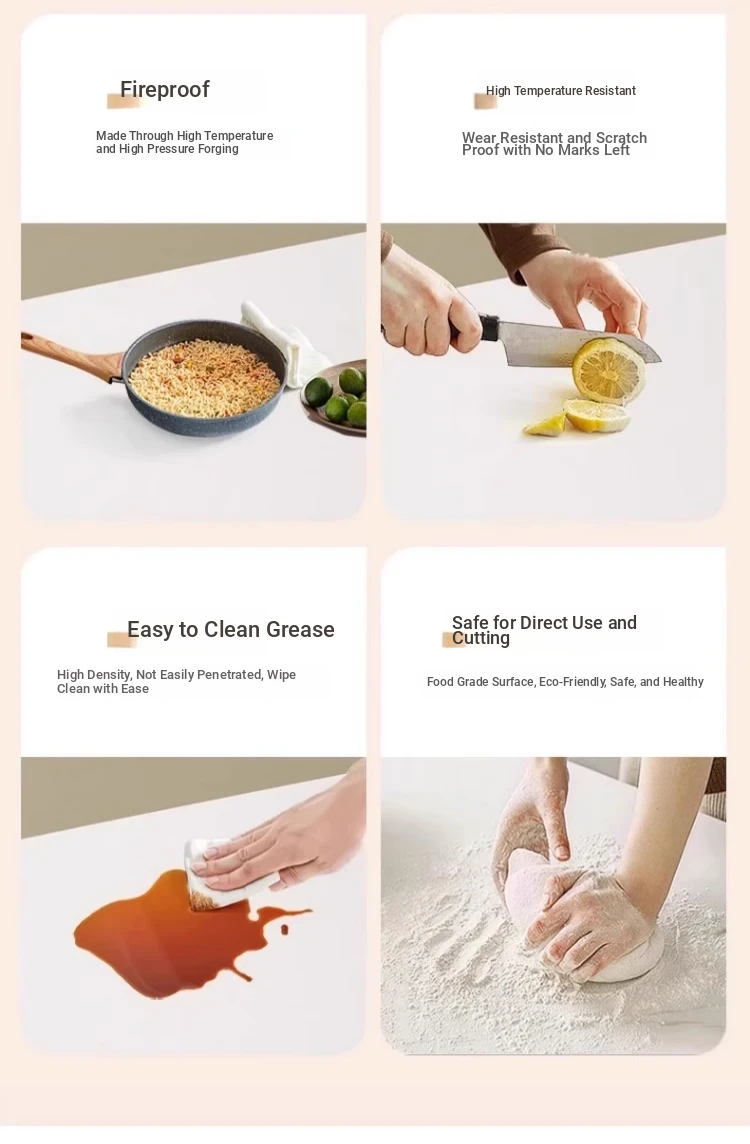 Fireproof

Made Through High Temperature and High Pressure Forging

High Temperature Resistant

Wear Resistant and Scratch Proof with No Marks Left

Easy to Clean Grease

High Density, Not Easily Penetrated, Wipe Clean with Ease

Safe for Direct Use and Cutting

Food Grade Surface, Eco-Friendly, Safe, and Healthy